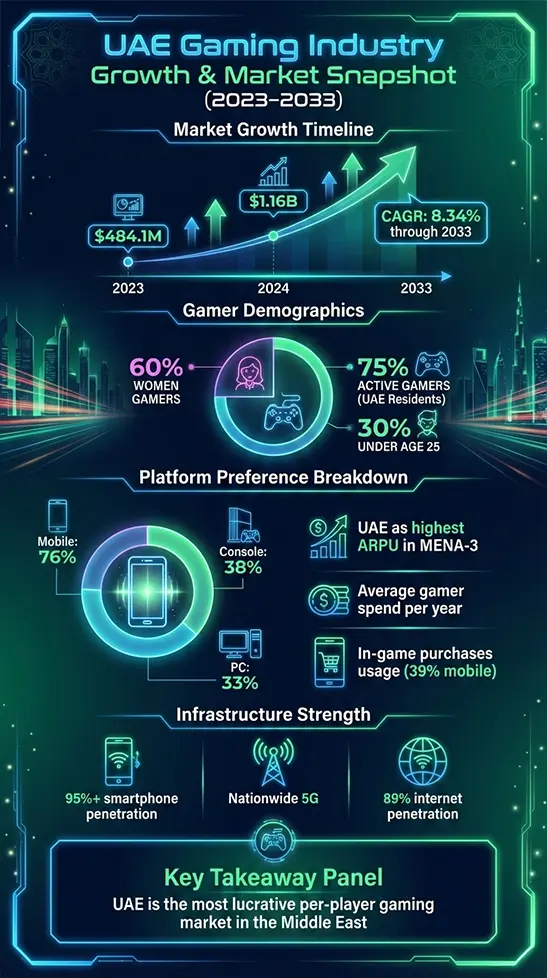 UAE Gaming Industry
Growth & Market Snapshot
(2023–2033)

Market Growth Timeline

$484.1M
$1.16B
CAGR: 8.34% through 2033

2023
2024
2033

Gamer Demographics

60% WOMEN GAMERS

75% ACTIVE GAMERS (UAE Residents)

30% UNDER AGE 25

Platform Preference Breakdown

Mobile: 76%
Console: 38%
PC: 33%

UAE as highest ARPU in MENA-3

Average gamer spend per year

In-game purchases usage (39% mobile)

Infrastructure Strength

95%+ smartphone penetration

Nationwide 5G

89% internet penetration

Key Takeaway Panel
UAE is the most lucrative per-player gaming market in the Middle East